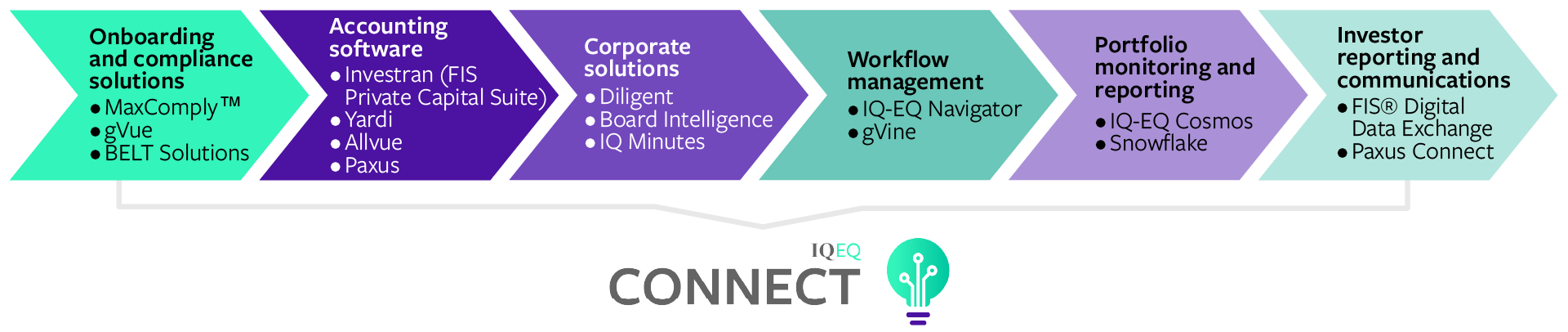 Onboarding and compliance solutions
• MaxComply™
• gVue
• BELT Solutions

Accounting software
• Investran (FIS Private Capital Suite)
• Yardi
• Allvue
• Paxus

Corporate solutions
• Diligent
• Board Intelligence
• IQ Minutes

Workflow management
• IQ-EQ Navigator
• gVine

Portfolio monitoring and reporting
• IQ-EQ Cosmos
• Snowflake

Investor reporting and communications
• FIS® Digital Data Exchange
• Paxus Connect

IQEQ
CONNECT